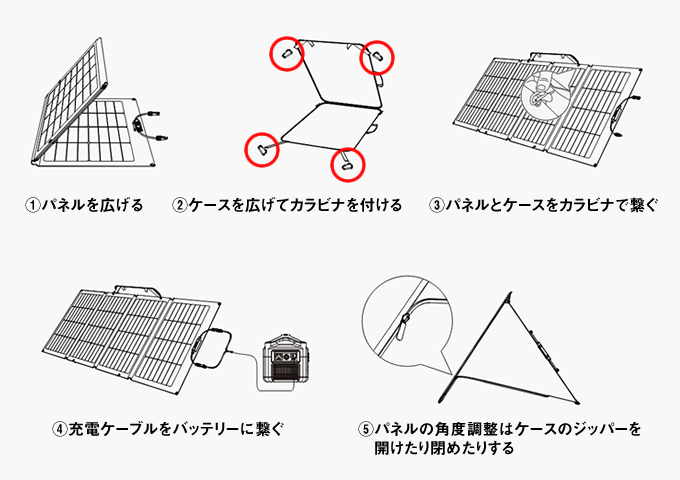 ①パネルを広げる

②ケースを広げてカラビナを付ける

③パネルとケースをカラビナで繋ぐ

④充電ケーブルをバッテリーに繋ぐ

⑤パネルの角度調整はケースのジッパーを開けたり閉めたりする